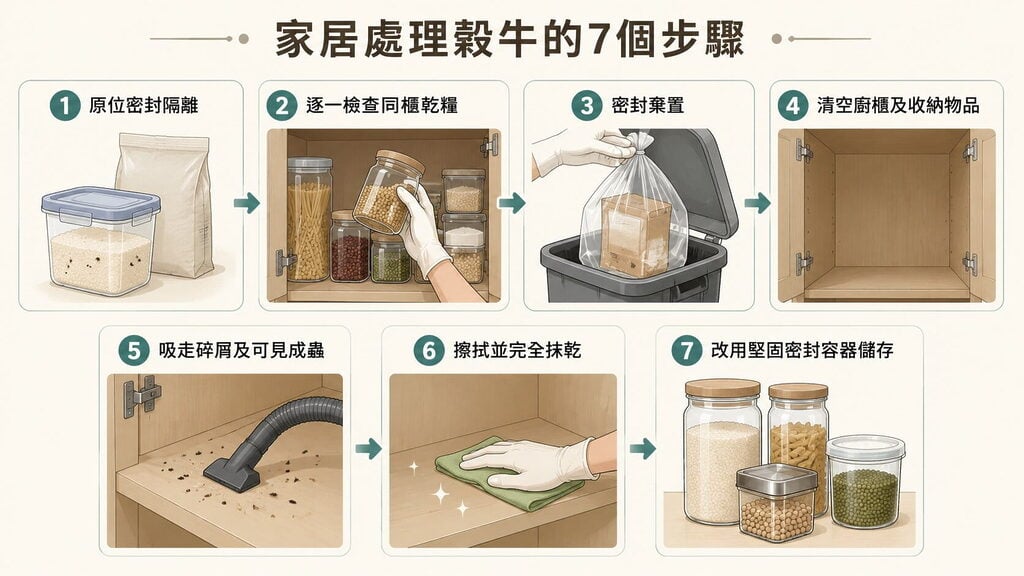 家居處理穀牛的7個步驟

1 原位密封隔離

2 逐一檢查同櫃乾糧

3 密封棄置

4 清空廚櫃及收納物品

5 吸走碎屑及可見成蟲

6 擦拭並完全抹乾

7 改用堅固密封容器儲存