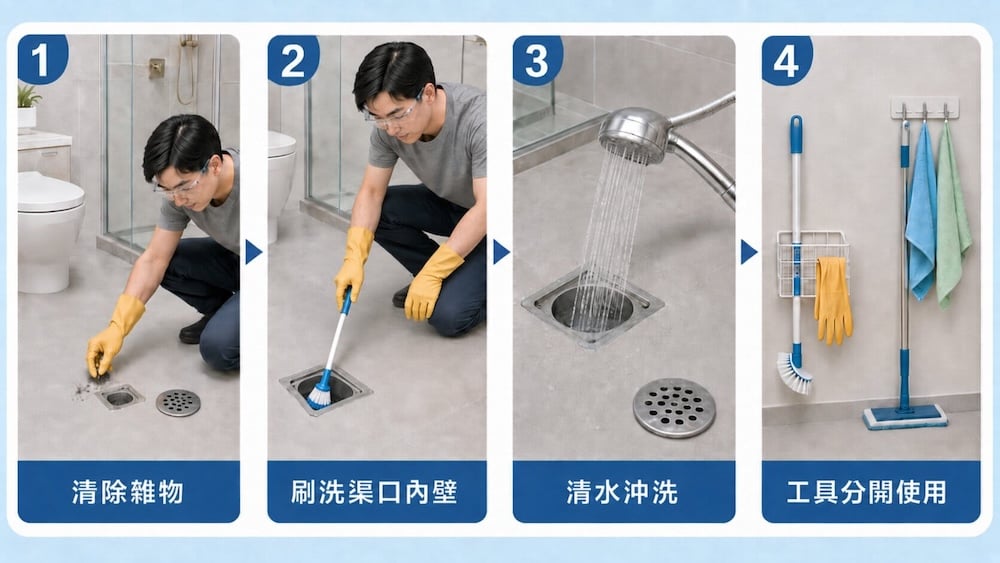 1
清除雜物

2
刷洗渠口內壁

3
清水沖洗

4
工具分開使用